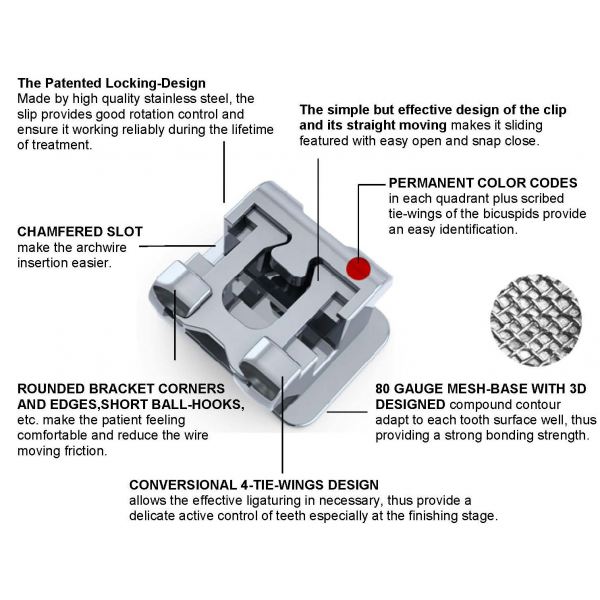 The Patented Locking-Design
Made by high quality stainless steel, the slip provides good rotation control and ensure it working reliably during the lifetime of treatment.

The simple but effective design of the clip and its straight moving makes it sliding featured with easy open and snap close.

PERMANENT COLOR CODES
in each quadrant plus scribed tie-wings of the bicuspids provide an easy identification.

CHAMFERED SLOT
make the archwire insertion easier.

ROUNDED BRACKET CORNERS AND EDGES,SHORT BALL-HOOKS,
etc. make the patient feeling comfortable and reduce the wire moving friction.

80 GAUGE MESH-BASE WITH 3D DESIGNED compound contour adapt to each tooth surface well, thus providing a strong bonding strength.

CONVERSIONAL 4-TIE-WINGS DESIGN
allows the effective ligaturing in necessary, thus provide a delicate active control of teeth especially at the finishing stage.